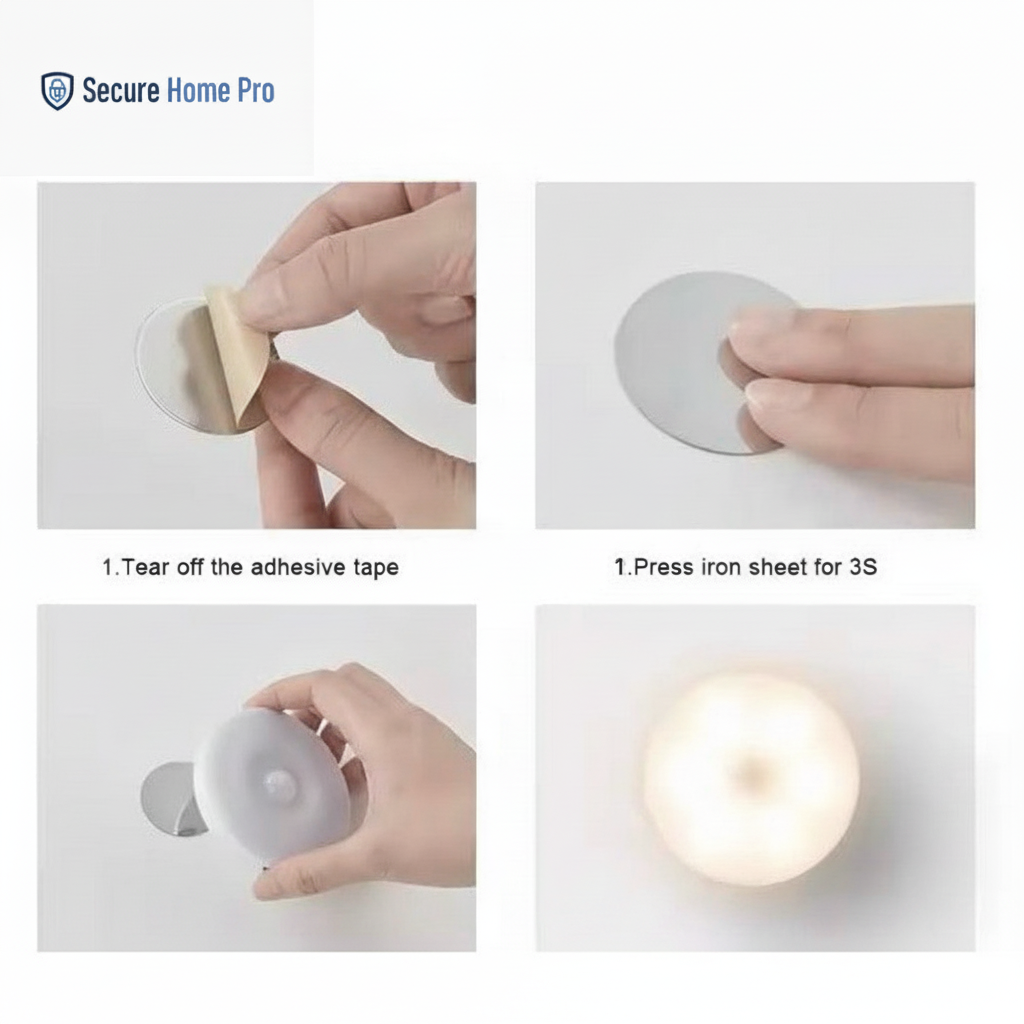 Secure Home Pro

1.Tear off the adhesive tape

1.Press iron sheet for 3S